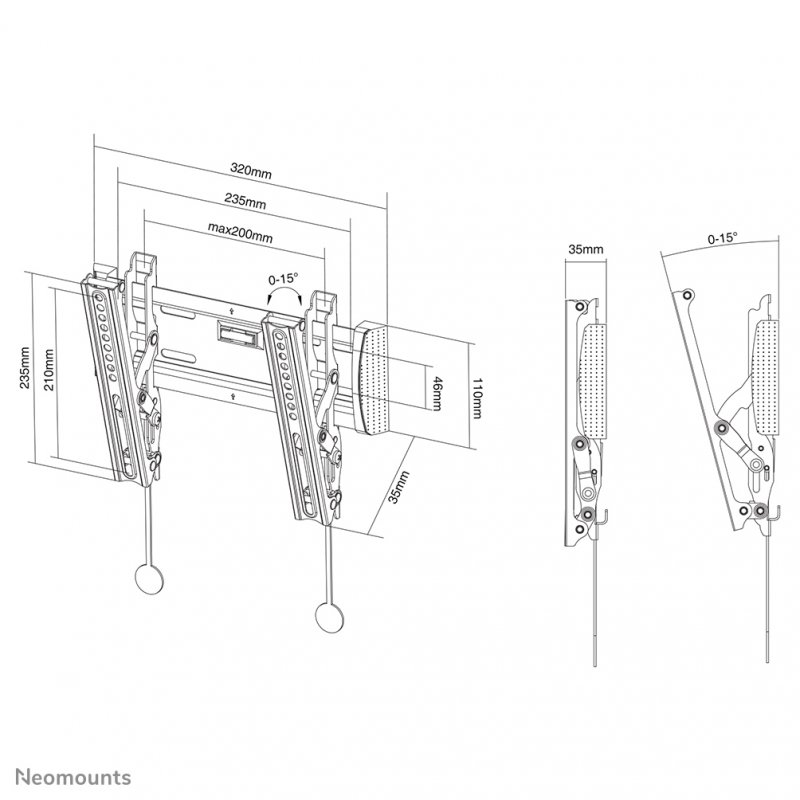 320mm
235mm
max200mm
0-15°
235mm
210mm
46mm
110mm
35mm
35mm
0-15°
Neomounts