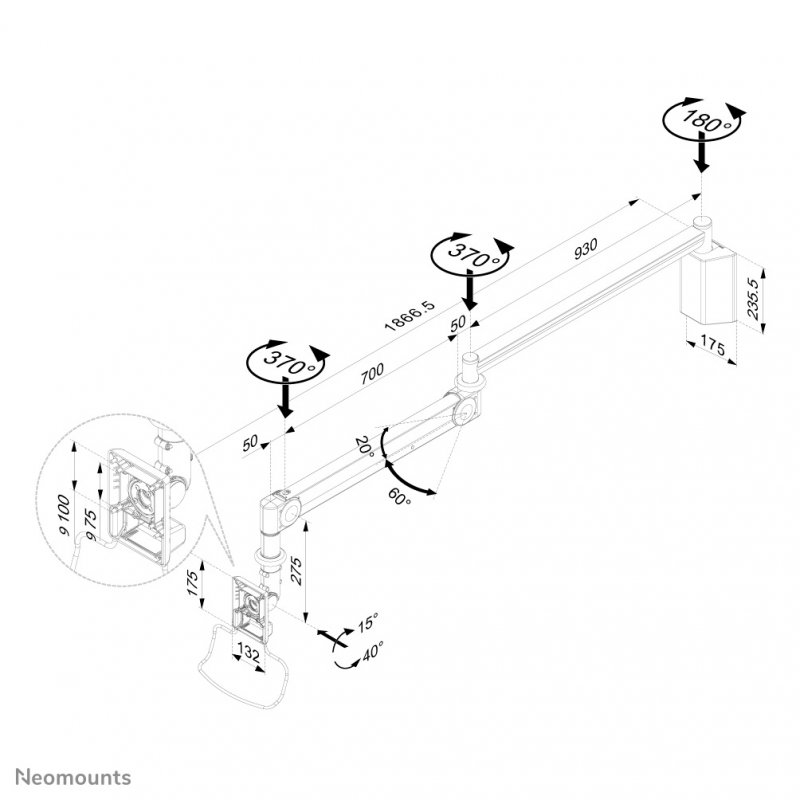 180°

370°

930

235.5

175

1866.5

50

370°

700

50

20°

60°

9 100

9 75

275

175

15°

40°

132

Neomounts